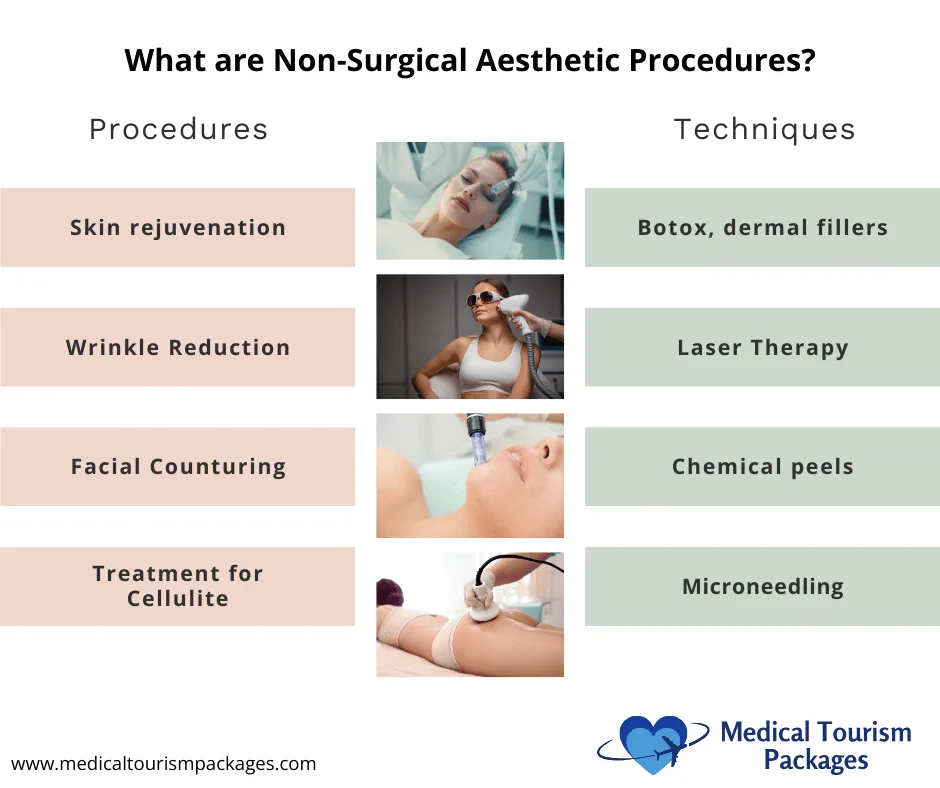 What are Non-Surgical Aesthetic Procedures?

Procedures

Skin rejuvenation

Wrinkle Reduction

Facial Counturing

Treatment for Cellulite

Techniques

Botox, dermal fillers

Laser Therapy

Chemical peels

Microneedling

www.medicaltourismpackages.com

Medical Tourism Packages